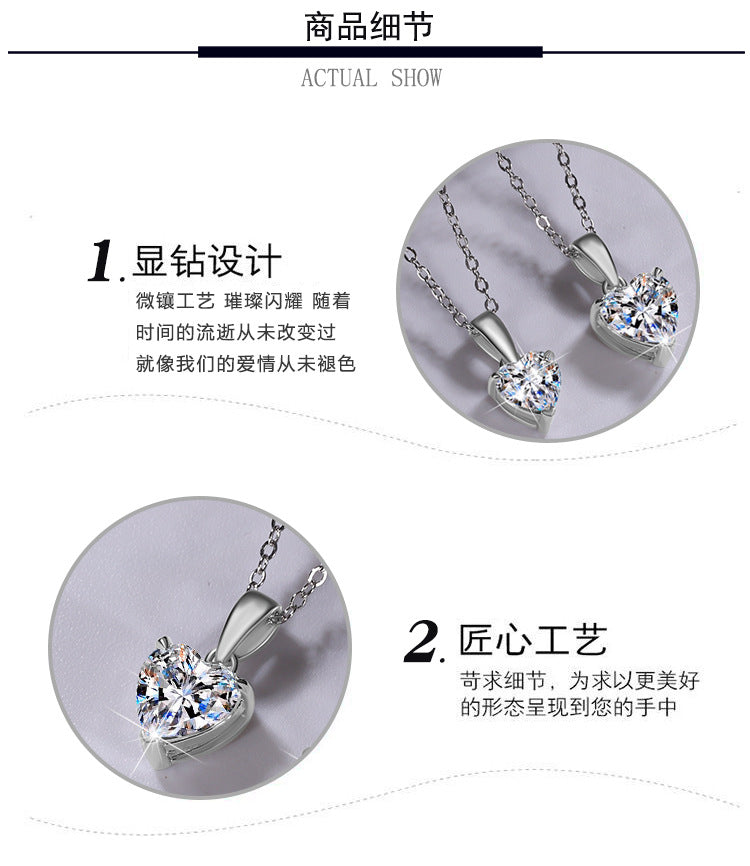 商品细节

ACTUAL SHOW

1. 显钻设计

微镶工艺 璀璨闪耀 随着
时间的流逝从未改变过
就像我们的爱情从未褪色

2. 匠心工艺

苛求细节，为求以更美好
的形态呈现到您的手中